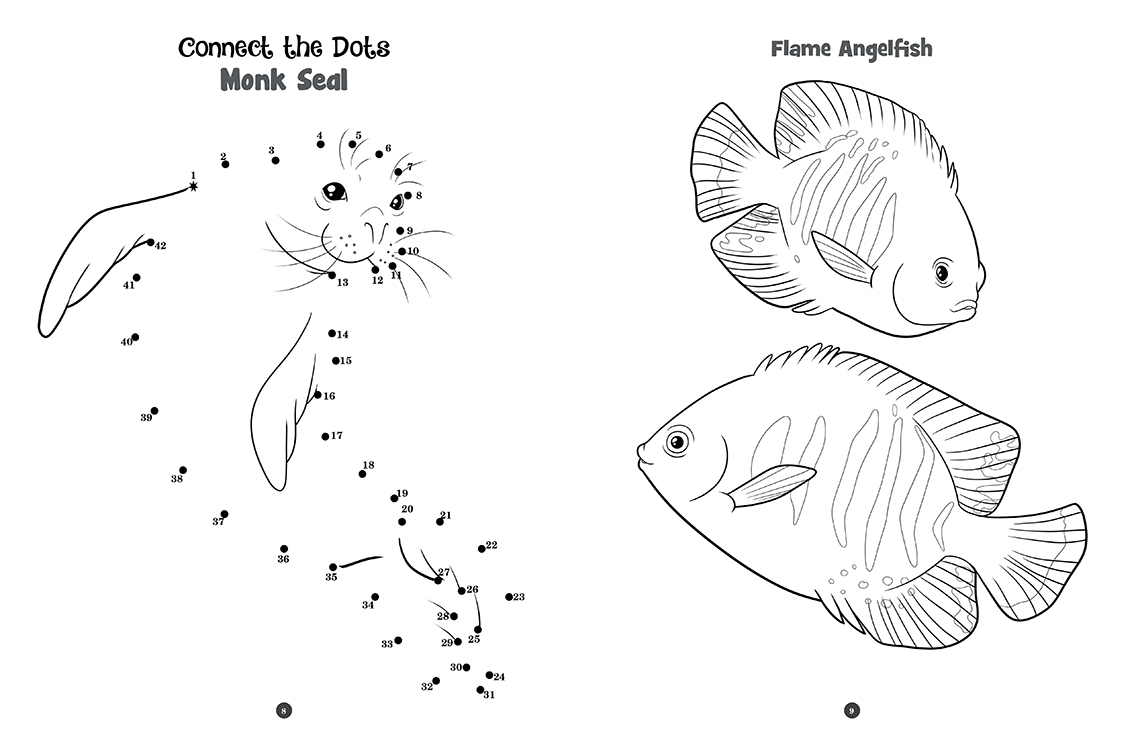 Connect the Dots
Monk Seal

1 2 3 4 5 6 7 8 9 10 11 12 13 14 15 16 17 18 19 20 21 22 23 24 25 26 27 28 29 30 31 32 33 34 35 36 37 38 39 40 41 42

8

Flame Angelfish

9